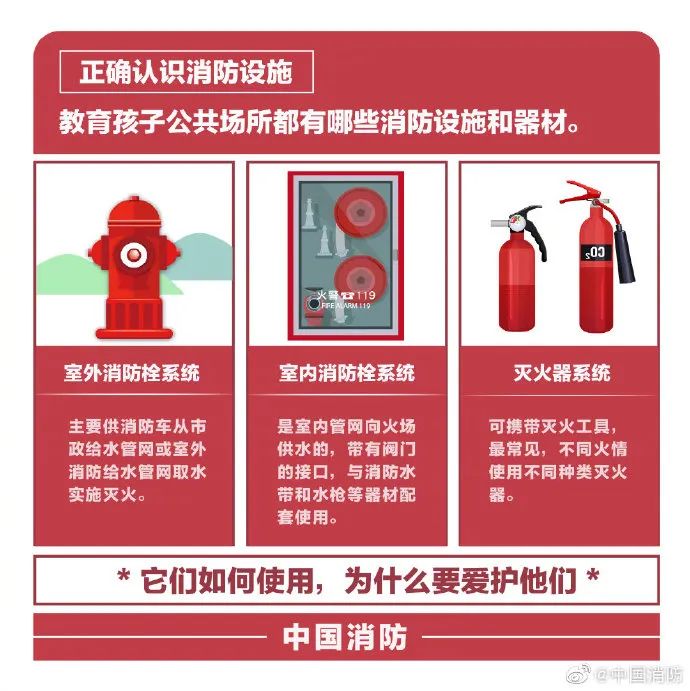 正确认识消防设施

教育孩子公共场所都有哪些消防设施和器材。

火警 119
FIRE ALARM 119

$CO_2$

室外消防栓系统

主要供消防车从市政给水管网或室外消防给水管网取水实施灭火。

室内消防栓系统

是室内管网向火场供水的，带有阀门的接口，与消防水带和水枪等器材配套使用。

灭火器系统

可携带灭火工具，最常见，不同火情使用不同种类灭火器。

* 它们如何使用，为什么要爱护他们 *

中国消防

@中国消防